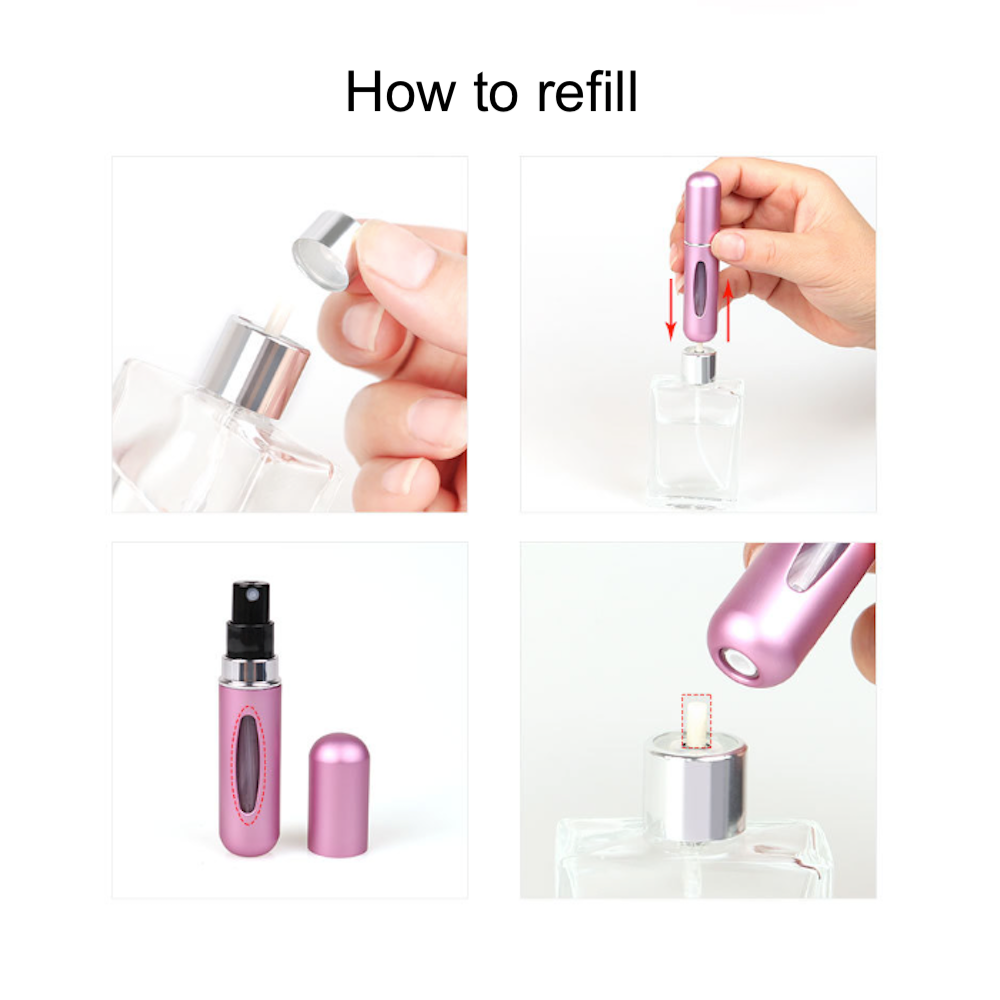 How to refill