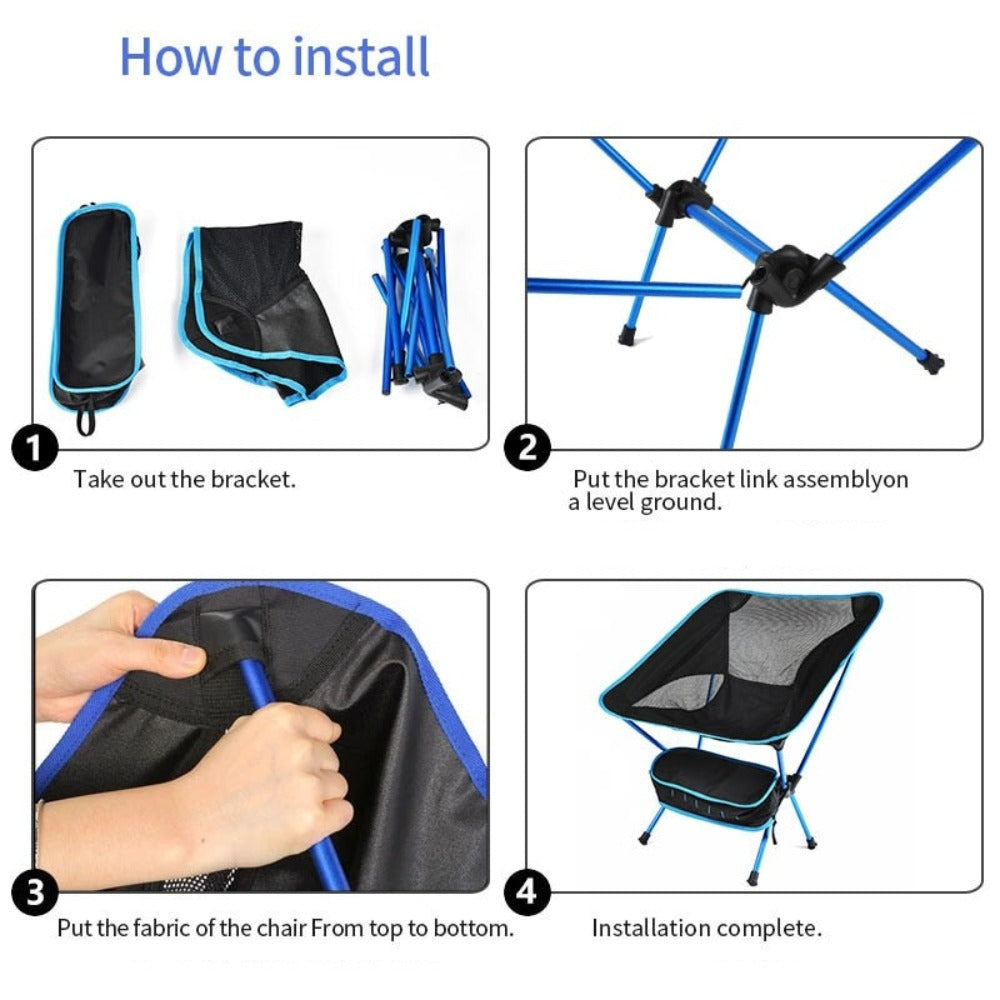 How to install

1

Take out the bracket.

2

Put the bracket link assemblyon a level ground.

3

Put the fabric of the chair From top to bottom.

4

Installation complete.