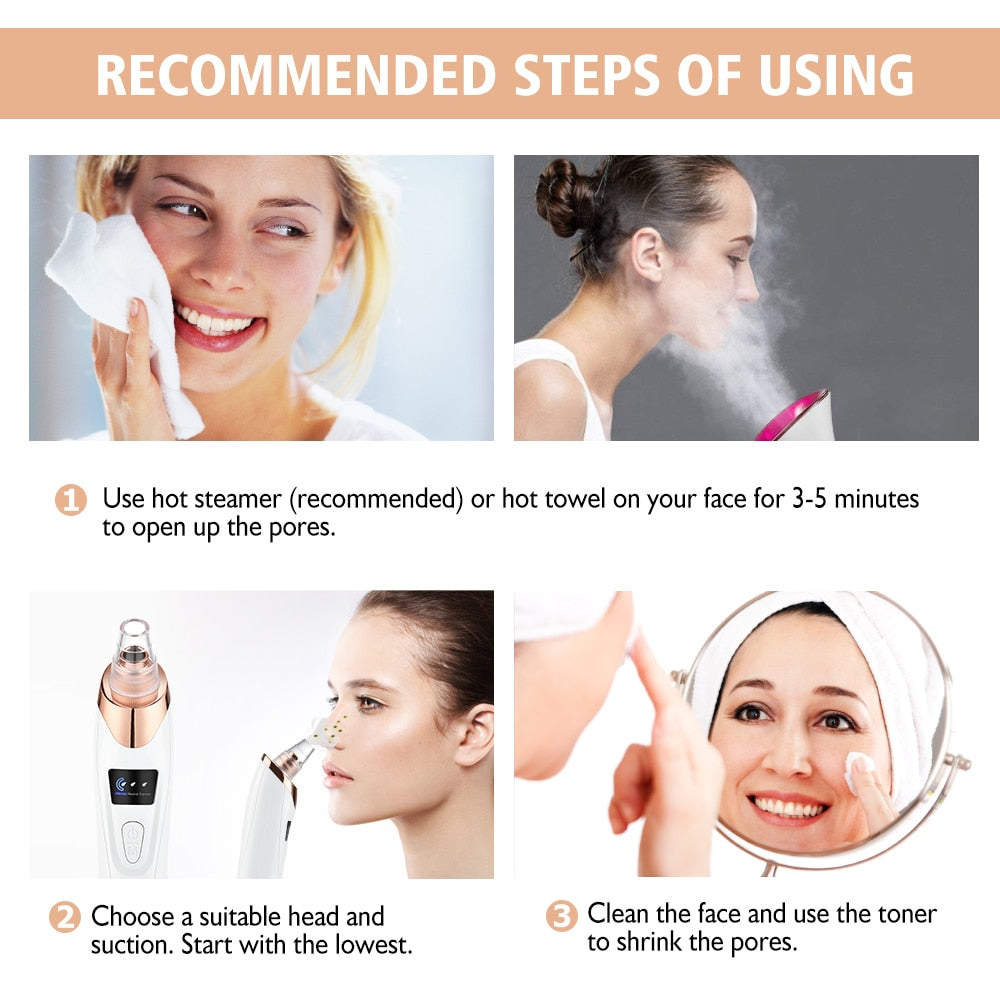 RECOMMENDED STEPS OF USING

1 Use hot steamer (recommended) or hot towel on your face for 3-5 minutes to open up the pores.

2 Choose a suitable head and suction. Start with the lowest.

3 Clean the face and use the toner to shrink the pores.