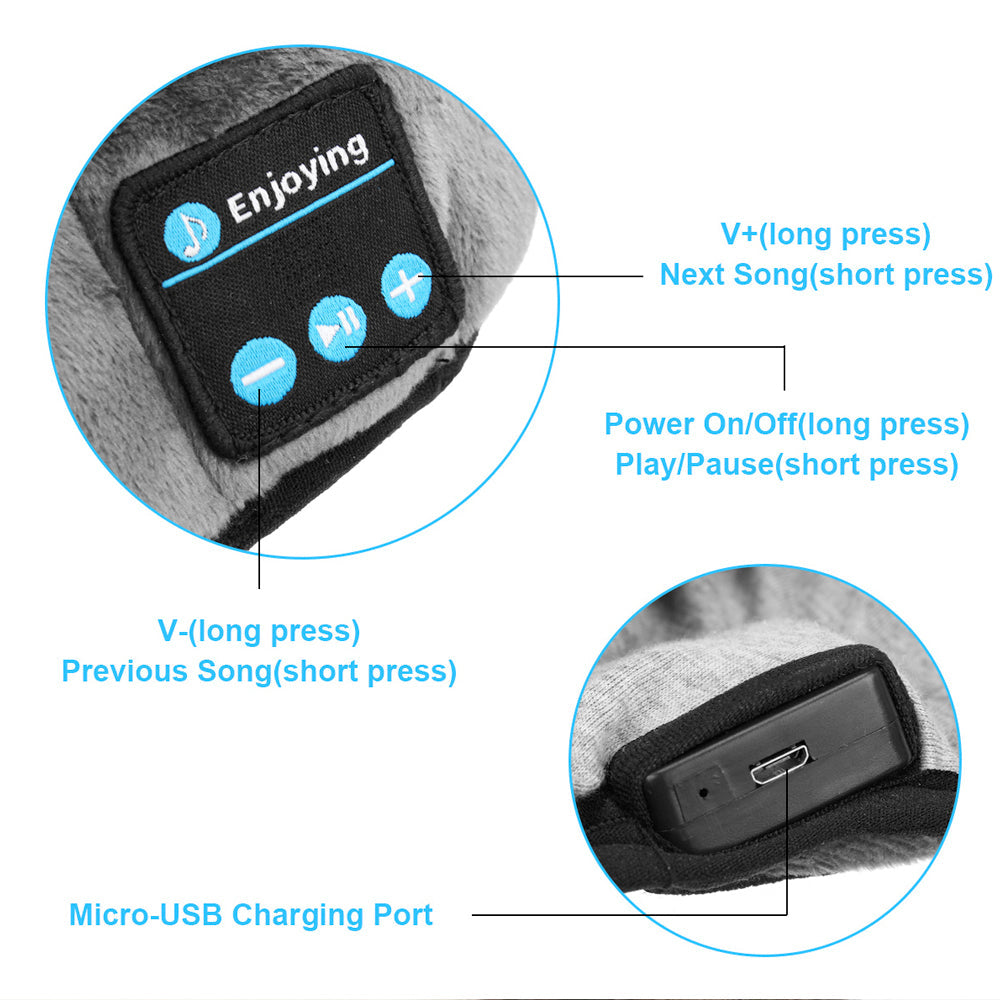 Enjoying

V+(long press)
Next Song(short press)

Power On/Off(long press)
Play/Pause(short press)

V-(long press)
Previous Song(short press)

Micro-USB Charging Port