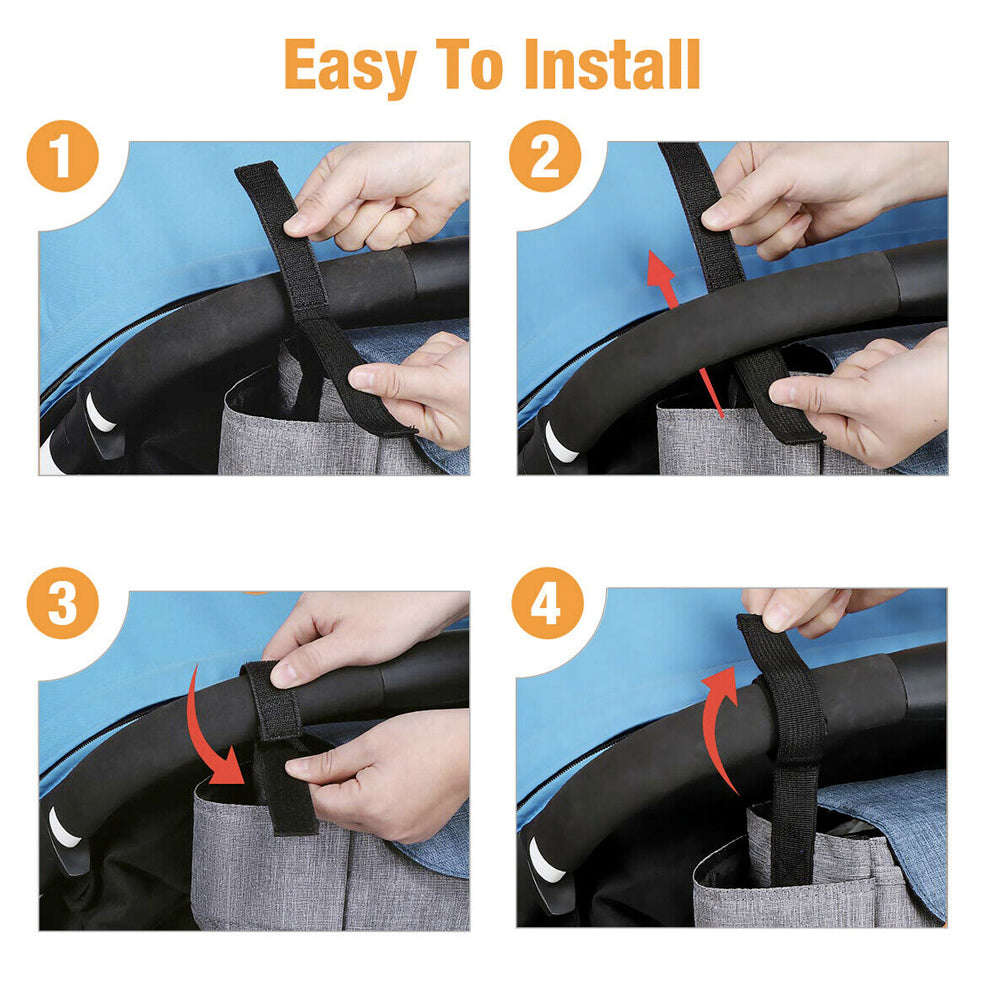 Easy To Install

1

2

3

4