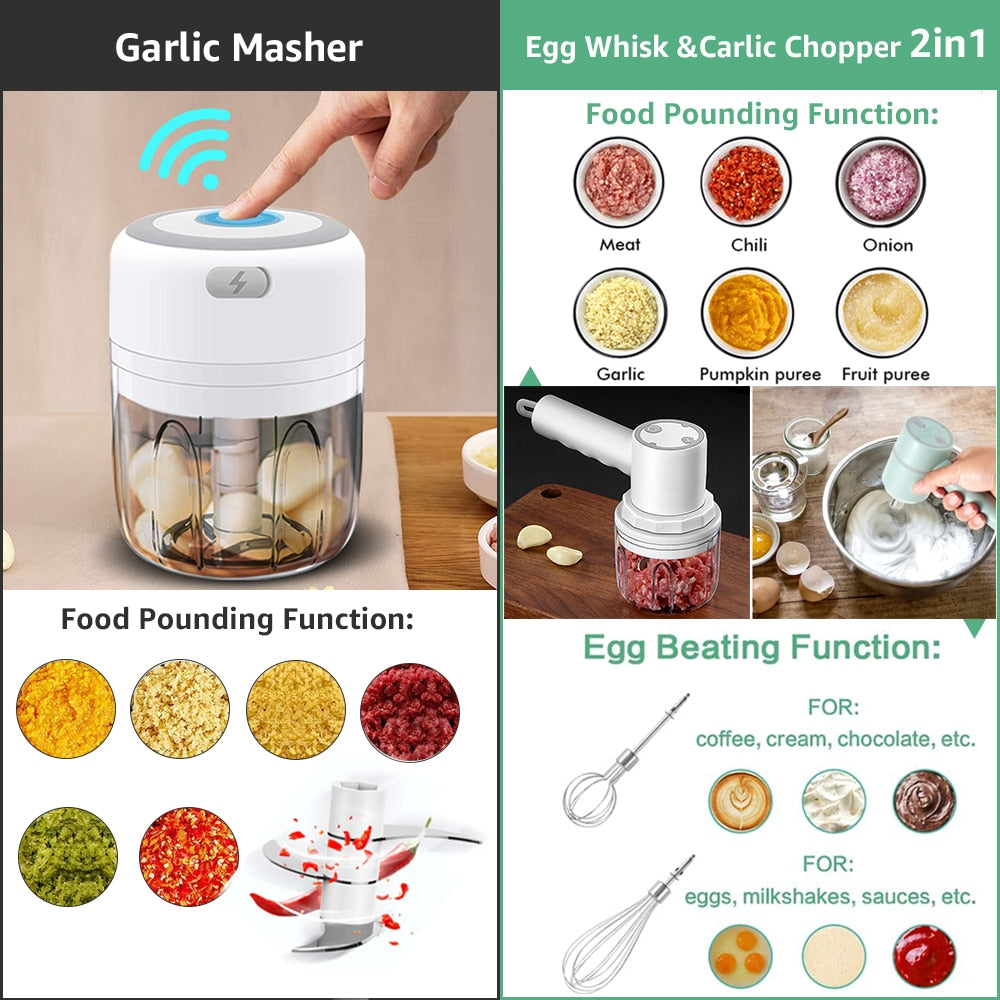 Garlic Masher

Food Pounding Function:

Egg Whisk &Carlic Chopper 2in1

Food Pounding Function:

Meat

Chili

Onion

Garlic

Pumpkin puree

Fruit puree

Egg Beating Function:

FOR:
coffee, cream, chocolate, etc.

FOR:
eggs, milkshakes, sauces, etc.