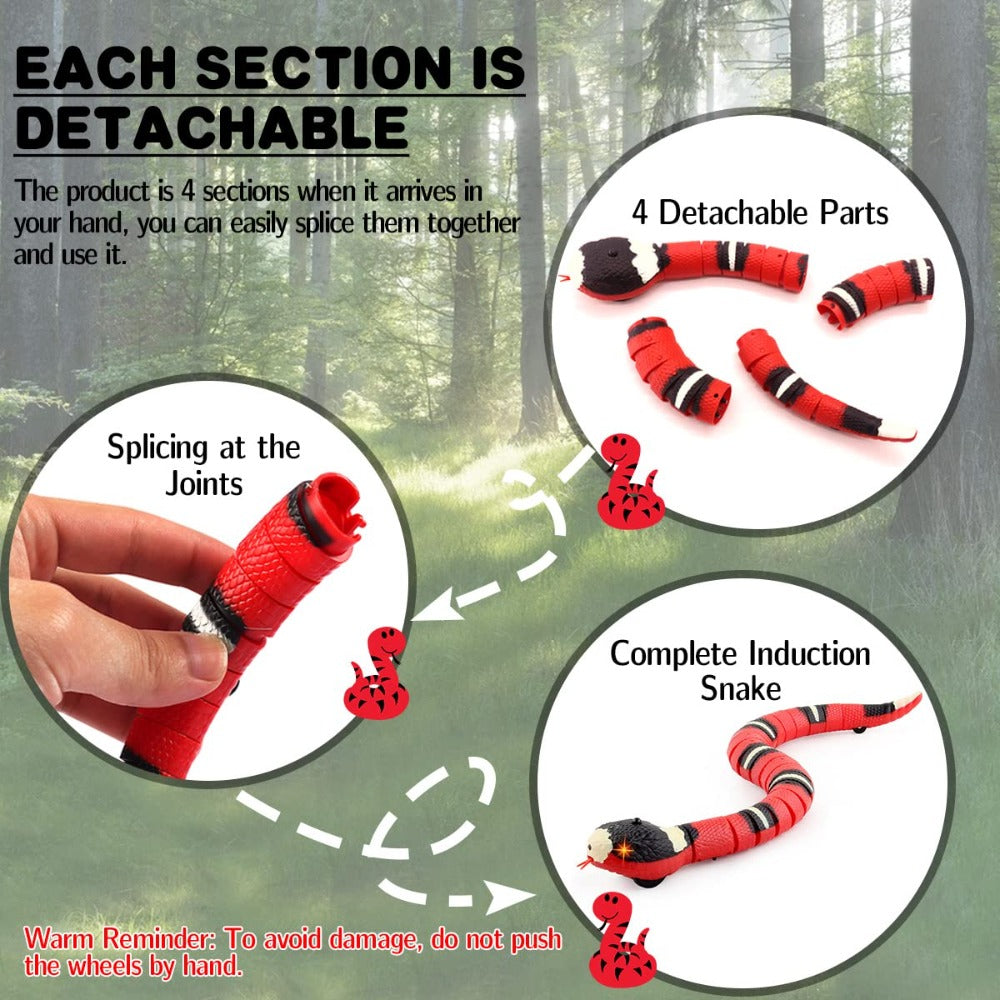 EACH SECTION IS DETACHABLE

The product is 4 sections when it arrives in your hand, you can easily splice them together and use it.

4 Detachable Parts

Splicing at the Joints

Complete Induction Snake

Warm Reminder: To avoid damage, do not push the wheels by hand.