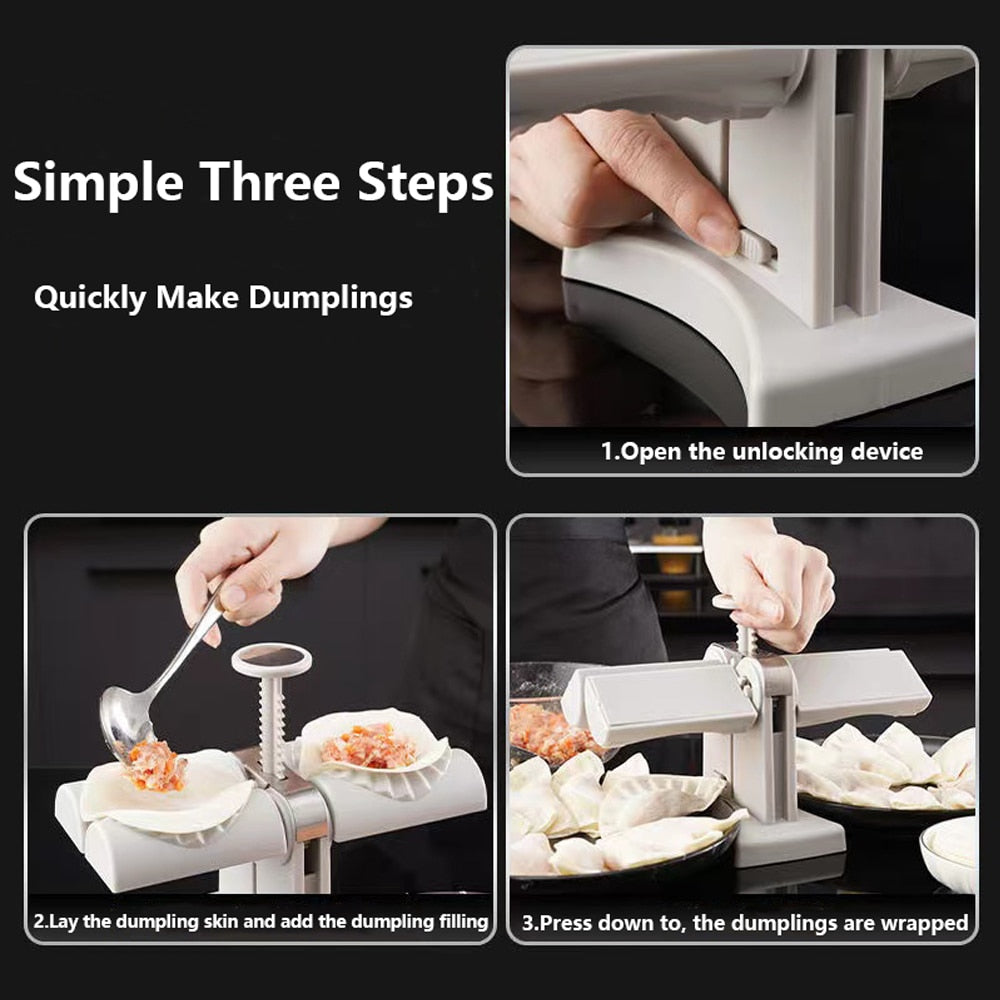 Simple Three Steps

Quickly Make Dumplings

1.Open the unlocking device

2.Lay the dumpling skin and add the dumpling filling

3.Press down to, the dumplings are wrapped