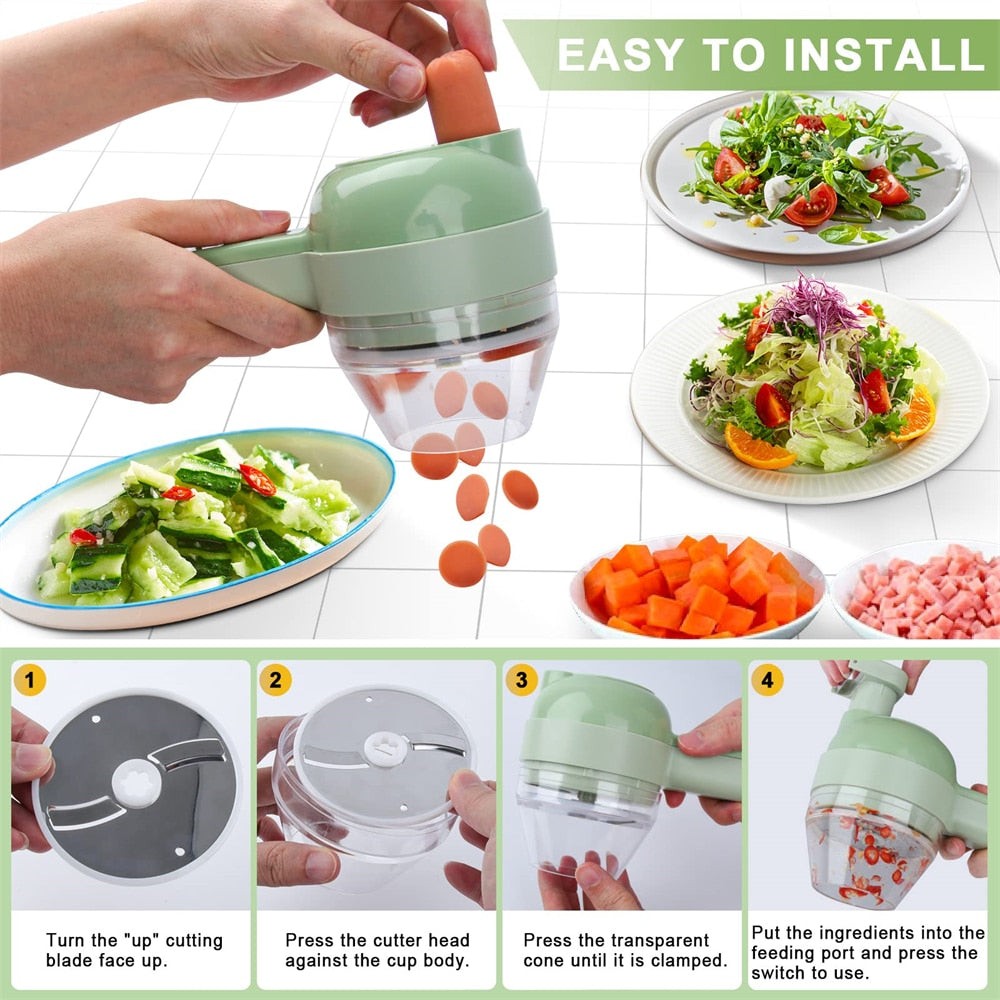 EASY TO INSTALL

1

Turn the "up" cutting blade face up.

2

Press the cutter head against the cup body.

3

Press the transparent cone until it is clamped.

4

Put the ingredients into the feeding port and press the switch to use.