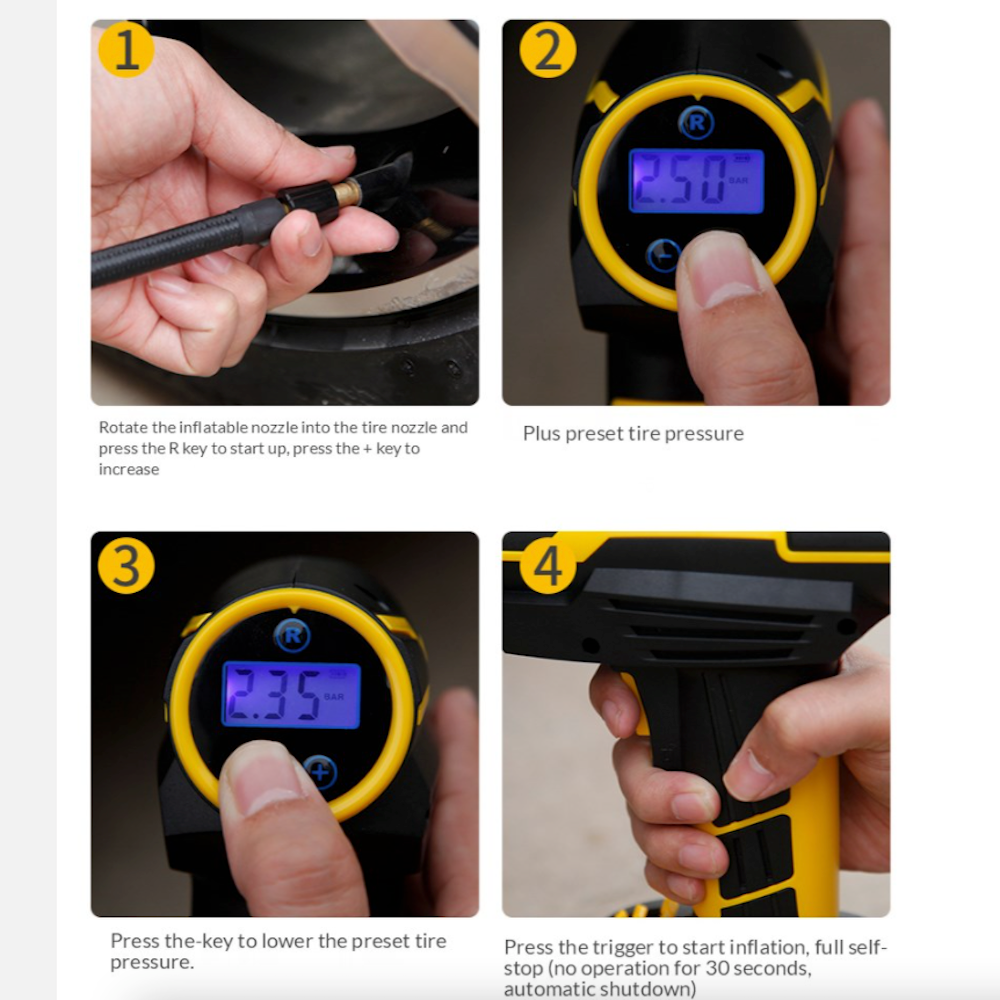 1

Rotate the inflatable nozzle into the tire nozzle and press the R key to start up, press the + key to increase

2

R

2.50

BAR

Plus preset tire pressure

3

R

2.35

BAR

+

Press the-key to lower the preset tire pressure.

4

Press the trigger to start inflation, full self-stop (no operation for 30 seconds, automatic shutdown)