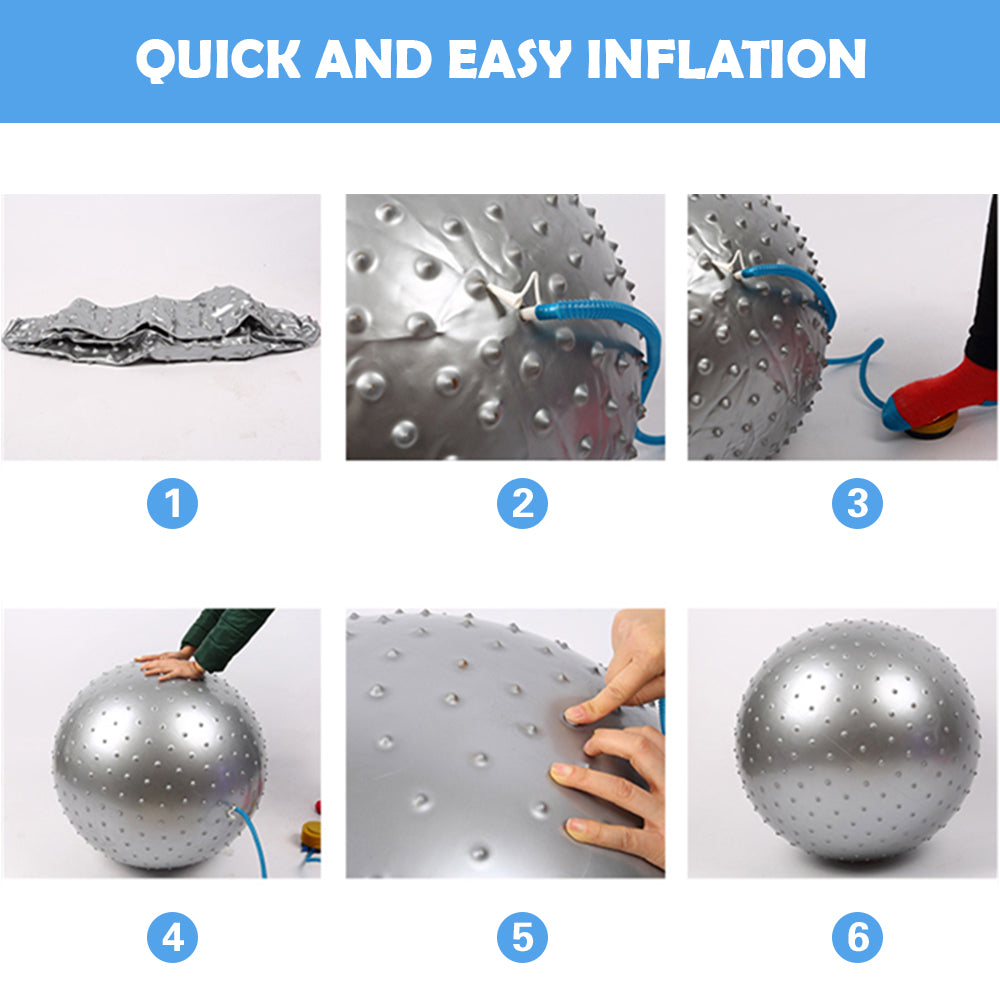 QUICK AND EASY INFLATION

1

2

3

4

5

6