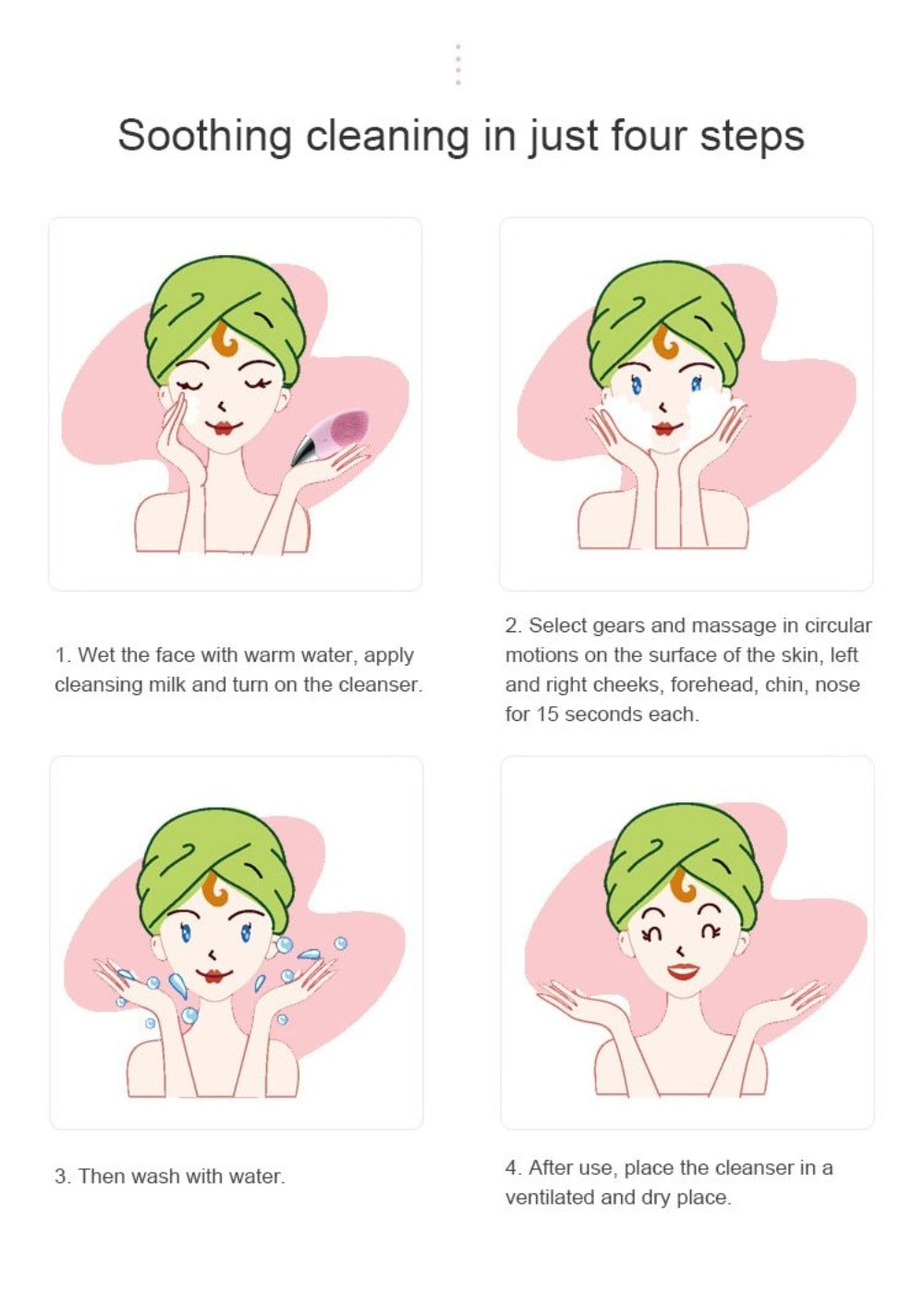 Soothing cleaning in just four steps

1. Wet the face with warm water, apply cleansing milk and turn on the cleanser.

2. Select gears and massage in circular motions on the surface of the skin, left and right cheeks, forehead, chin, nose for 15 seconds each.

3. Then wash with water.

4. After use, place the cleanser in a ventilated and dry place.