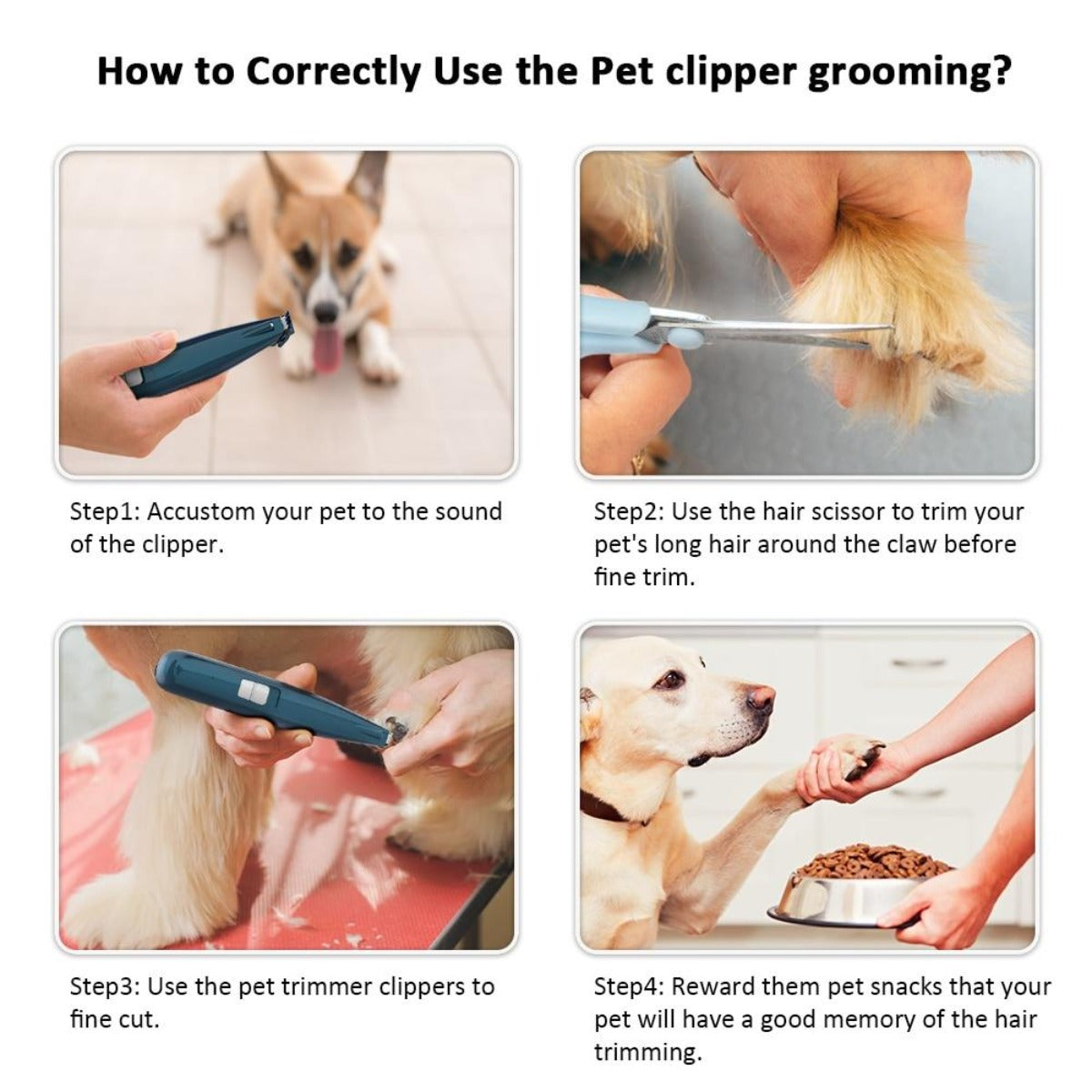 How to Correctly Use the Pet clipper grooming?

Step1: Accustom your pet to the sound of the clipper.

Step2: Use the hair scissor to trim your pet's long hair around the claw before fine trim.

Step3: Use the pet trimmer clippers to fine cut.

Step4: Reward them pet snacks that your pet will have a good memory of the hair trimming.