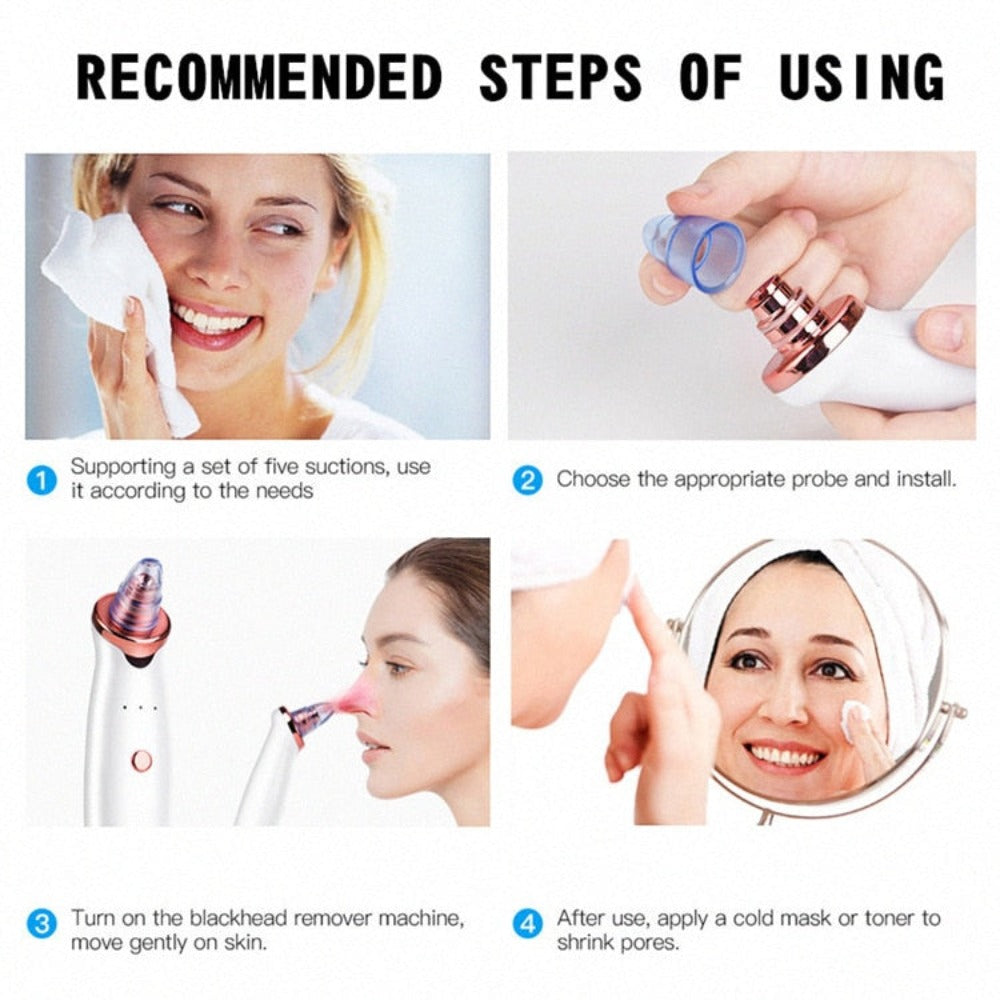 RECOMMENDED STEPS OF USING

1 Supporting a set of five suctions, use it according to the needs

2 Choose the appropriate probe and install.

3 Turn on the blackhead remover machine, move gently on skin.

4 After use, apply a cold mask or toner to shrink pores.