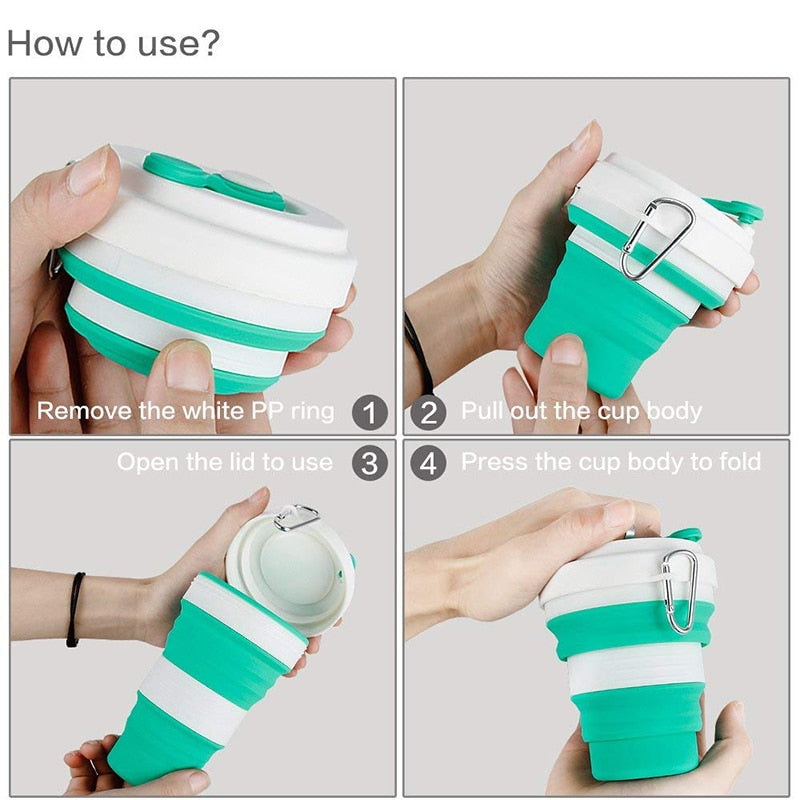 How to use?

Remove the white PP ring 1

2 Pull out the cup body

Open the lid to use 3

4 Press the cup body to fold