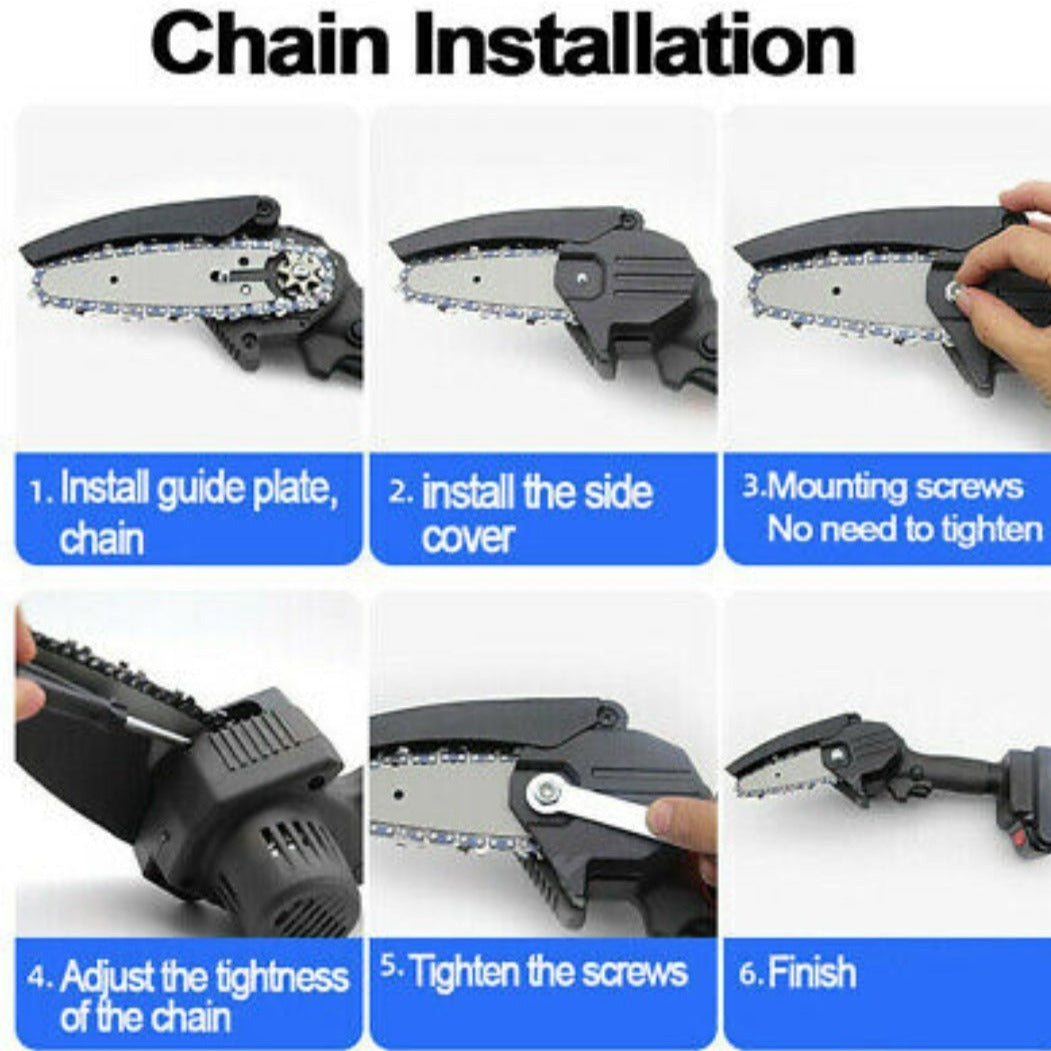 Chain Installation

1. Install guide plate, chain

2. install the side cover

3.Mounting screws No need to tighten

4. Adjust the tightness of the chain

5. Tighten the screws

6. Finish