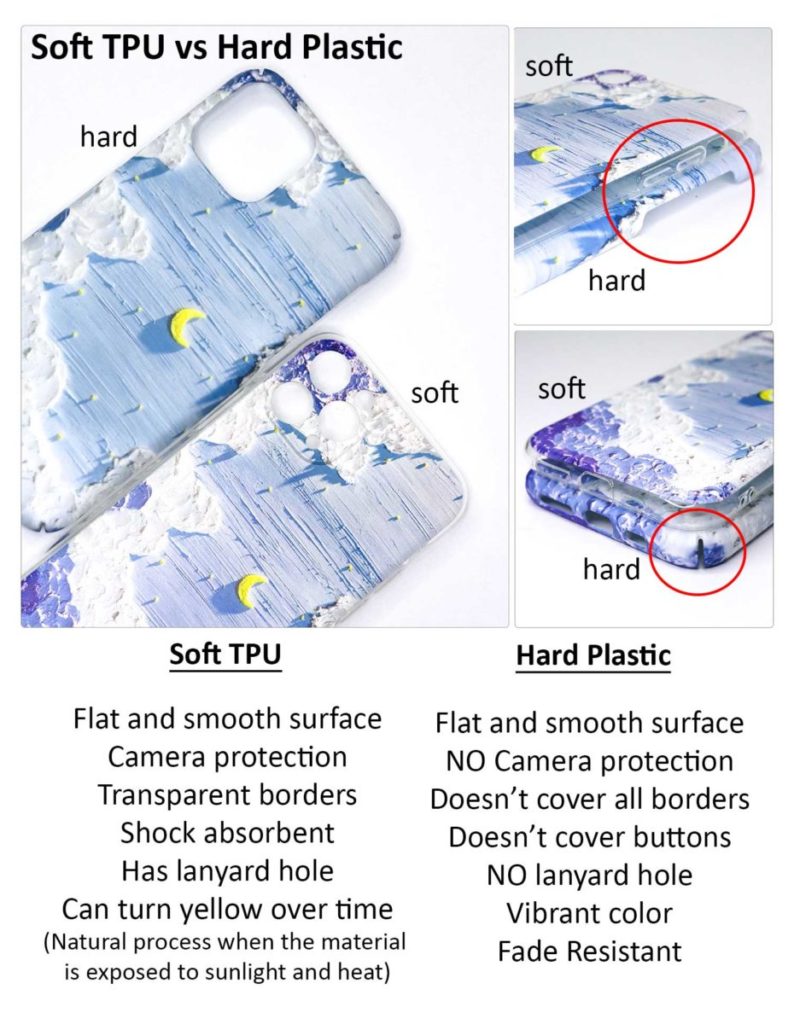 Soft TPU vs Hard Plastic

hard

soft

soft

hard

soft

hard

Soft TPU

Flat and smooth surface
Camera protection
Transparent borders
Shock absorbent
Has lanyard hole
Can turn yellow over time
(Natural process when the material is exposed to sunlight and heat)

Hard Plastic

Flat and smooth surface
NO Camera protection
Doesn't cover all borders
Doesn't cover buttons
NO lanyard hole
Vibrant color
Fade Resistant